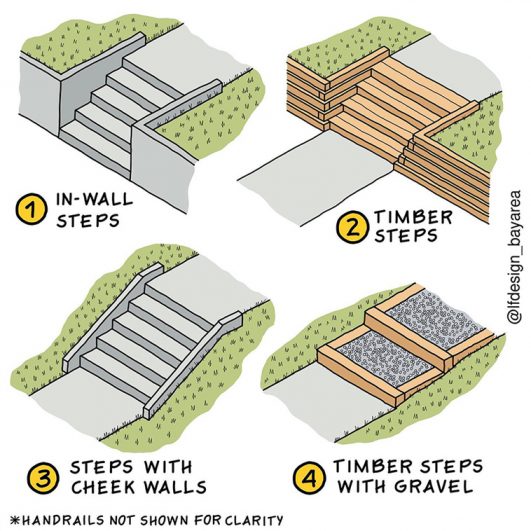 1 IN-WALL STEPS

2 TIMBER STEPS

@lfdesign_bayarea

3 STEPS WITH CHEEK WALLS

4 TIMBER STEPS WITH GRAVEL

*HANDRAILS NOT SHOWN FOR CLARITY